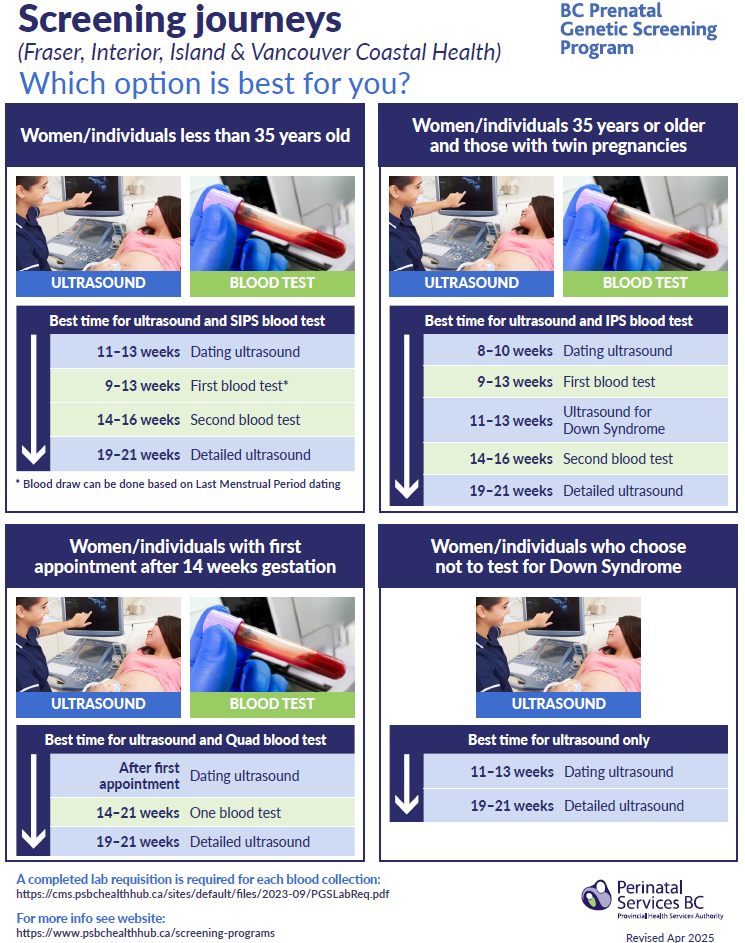 Screening journeys
(Fraser, Interior, Island & Vancouver Coastal Health)
Which option is best for you?

BC Prenatal Genetic Screening Program

Women/individuals less than 35 years old

ULTRASOUND
BLOOD TEST

Best time for ultrasound and SIPS blood test

| | |
|---|---|
| 11–13 weeks | Dating ultrasound |
| 9–13 weeks | First blood test* |
| 14–16 weeks | Second blood test |
| 19–21 weeks | Detailed ultrasound |

* Blood draw can be done based on Last Menstrual Period dating

Women/individuals 35 years or older and those with twin pregnancies

ULTRASOUND
BLOOD TEST

Best time for ultrasound and IPS blood test

| | |
|---|---|
| 8–10 weeks | Dating ultrasound |
| 9–13 weeks | First blood test |
| 11–13 weeks | Ultrasound for Down Syndrome |
| 14–16 weeks | Second blood test |
| 19–21 weeks | Detailed ultrasound |

Women/individuals with first appointment after 14 weeks gestation

ULTRASOUND
BLOOD TEST

Best time for ultrasound and Quad blood test

| | |
|---|---|
| After first appointment | Dating ultrasound |
| 14–21 weeks | One blood test |
| 19–21 weeks | Detailed ultrasound |

Women/individuals who choose not to test for Down Syndrome

ULTRASOUND

Best time for ultrasound only

| | |
|---|---|
| 11–13 weeks | Dating ultrasound |
| 19–21 weeks | Detailed ultrasound |

A completed lab requisition is required for each blood collection:
https://cms.psbchealthhub.ca/sites/default/files/2023-09/PGSLabReq.pdf

For more info see website:
https://www.psbchealthhub.ca/screening-programs

Perinatal Services BC
Provincial Health Services Authority

Revised Apr 2025